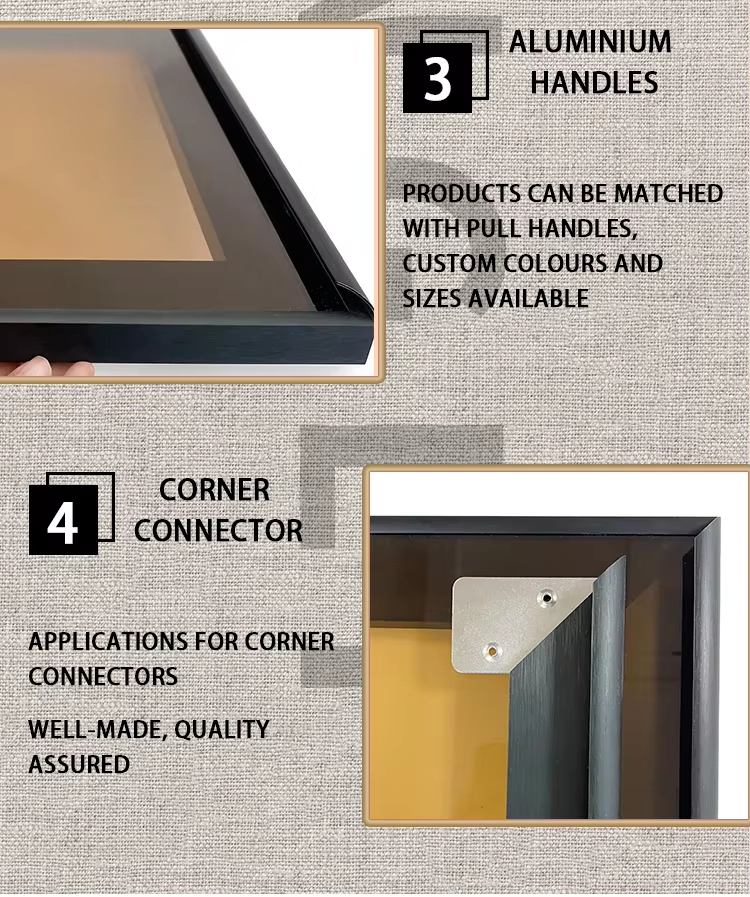 3 ALUMINIUM HANDLES

PRODUCTS CAN BE MATCHED WITH PULL HANDLES, CUSTOM COLOURS AND SIZES AVAILABLE

4 CORNER CONNECTOR

APPLICATIONS FOR CORNER CONNECTORS

WELL-MADE, QUALITY ASSURED